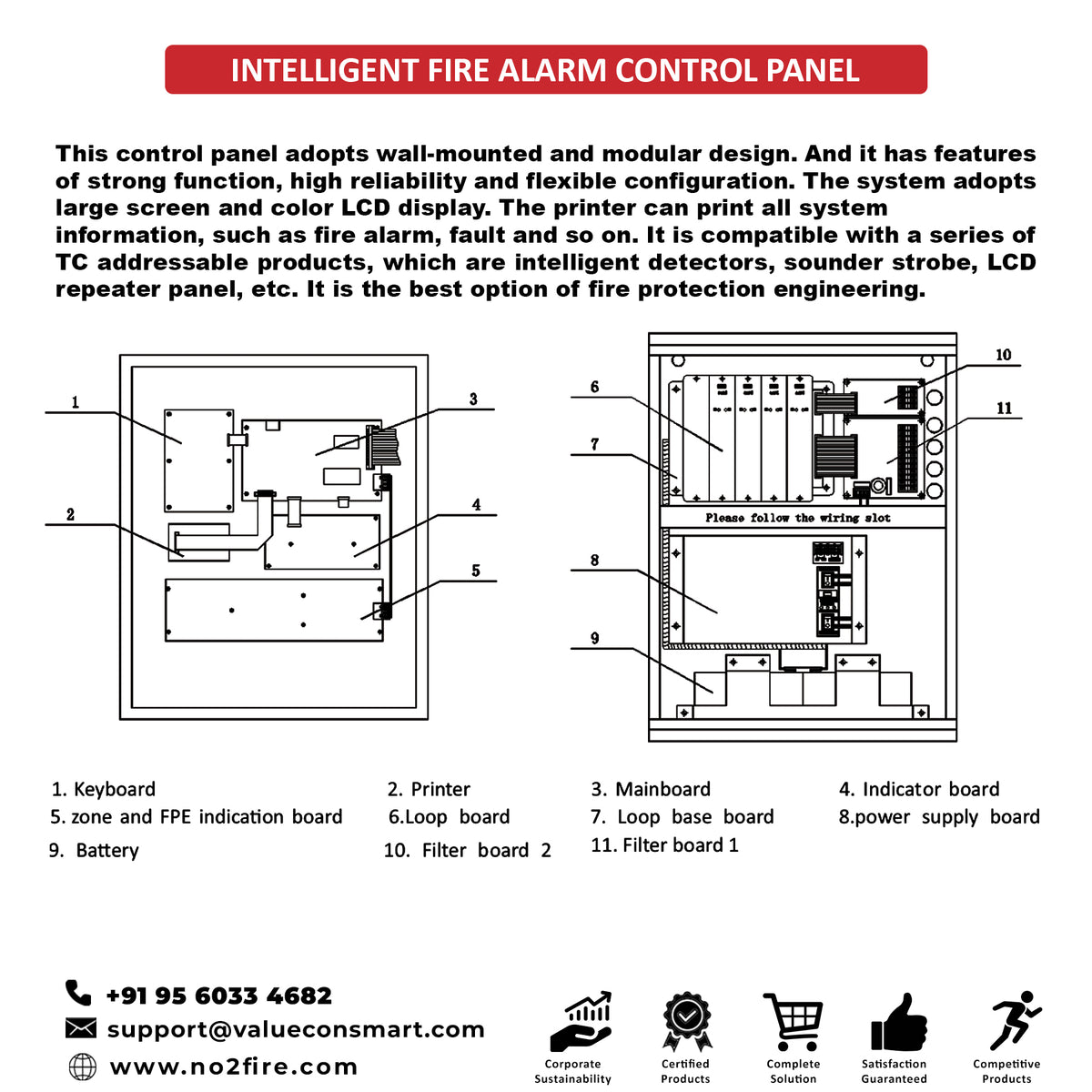 INTELLIGENT FIRE ALARM CONTROL PANEL

This control panel adopts wall-mounted and modular design. And it has features of strong function, high reliability and flexible configuration. The system adopts large screen and color LCD display. The printer can print all system information, such as fire alarm, fault and so on. It is compatible with a series of TC addressable products, which are intelligent detectors, sounder strobe, LCD repeater panel, etc. It is the best option of fire protection engineering.

1
2
3
4
5

6
7
8
9
10
11
Please follow the wiring slot

1. Keyboard
2. Printer
3. Mainboard
4. Indicator board
5. zone and FPE indication board
6.Loop board
7. Loop base board
8.power supply board
9. Battery
10. Filter board 2
11. Filter board 1

+91 95 6033 4682
support@valueconsmart.com
www.no2fire.com

Corporate Sustainability
Certified Products
Complete Solution
Satisfaction Guaranteed
Competitive Products